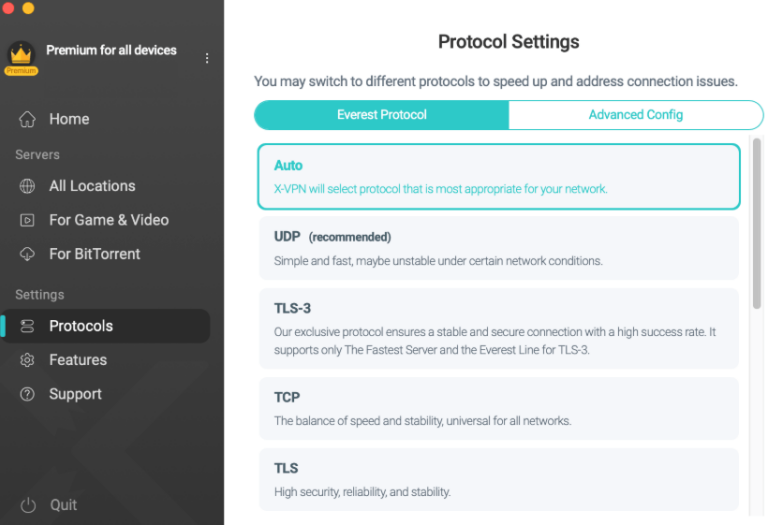 Premium

Premium for all devices

Home

Servers

All Locations

For Game & Video

For BitTorrent

Settings

Protocols

Features

Support

Quit

Protocol Settings

You may switch to different protocols to speed up and address connection issues.

Everest Protocol

Advanced Config

Auto

X-VPN will select protocol that is most appropriate for your network.

UDP (recommended)

Simple and fast, maybe unstable under certain network conditions.

TLS-3

Our exclusive protocol ensures a stable and secure connection with a high success rate. It supports only The Fastest Server and the Everest Line for TLS-3.

TCP

The balance of speed and stability, universal for all networks.

TLS

High security, reliability, and stability.